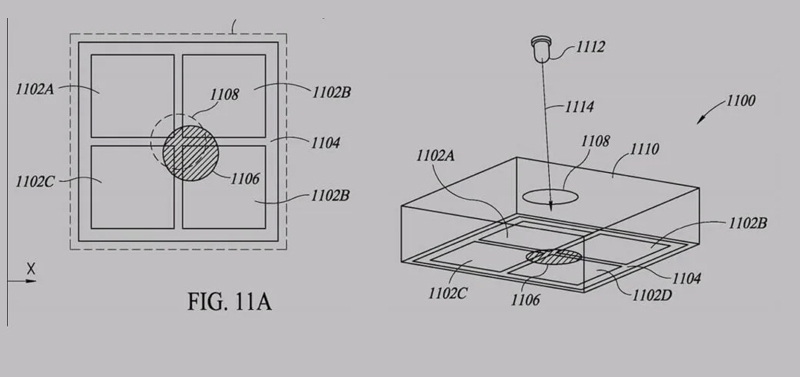 1102A
1108
1102B
1104
1102C
1106
1102B
X
FIG. 11A
1112
1114
1100
1108
1110
1102A
1102B
1104
1102C
1106
1102D